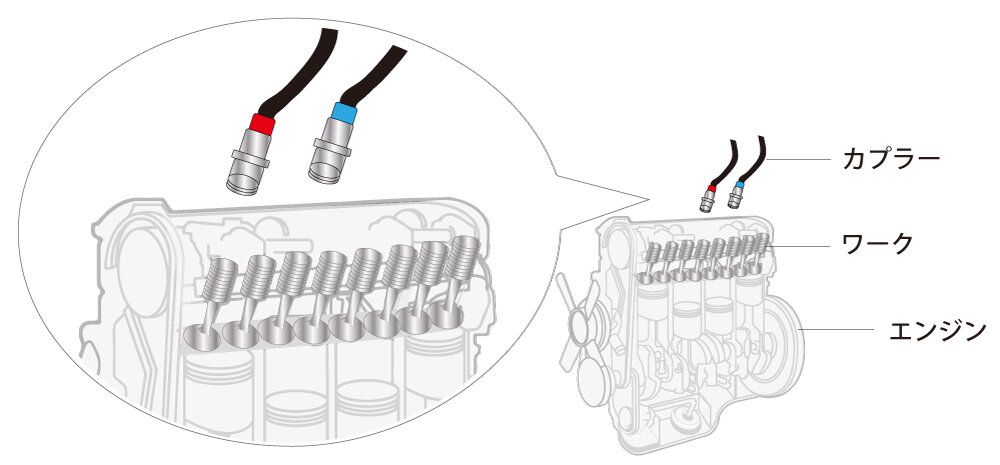 カプラー

ワーク

エンジン